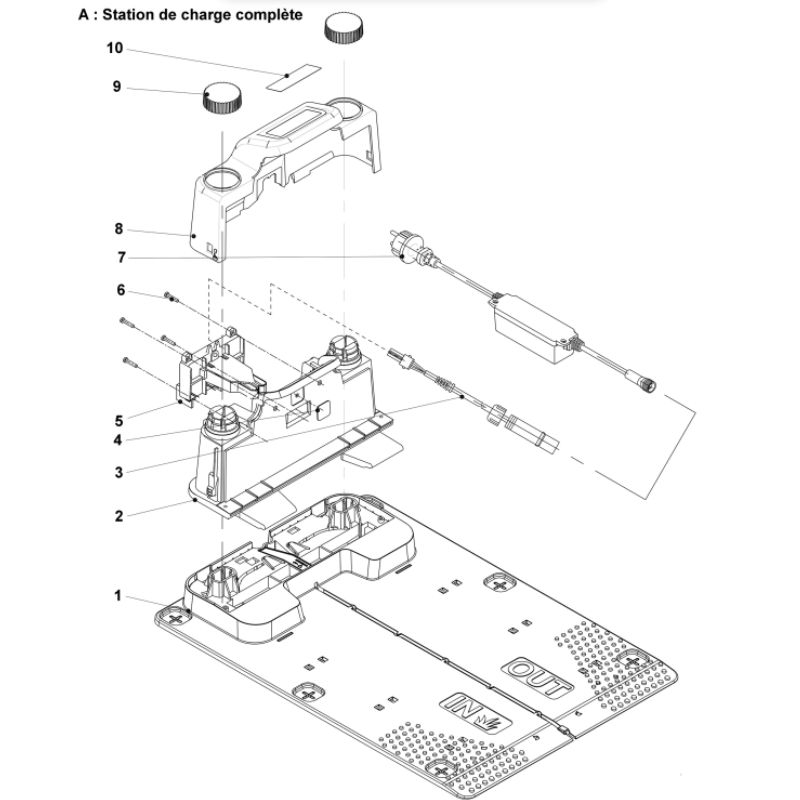 A : Station de charge complète

10

9

8

7

6

5

4

3

2

1

OUT

IN