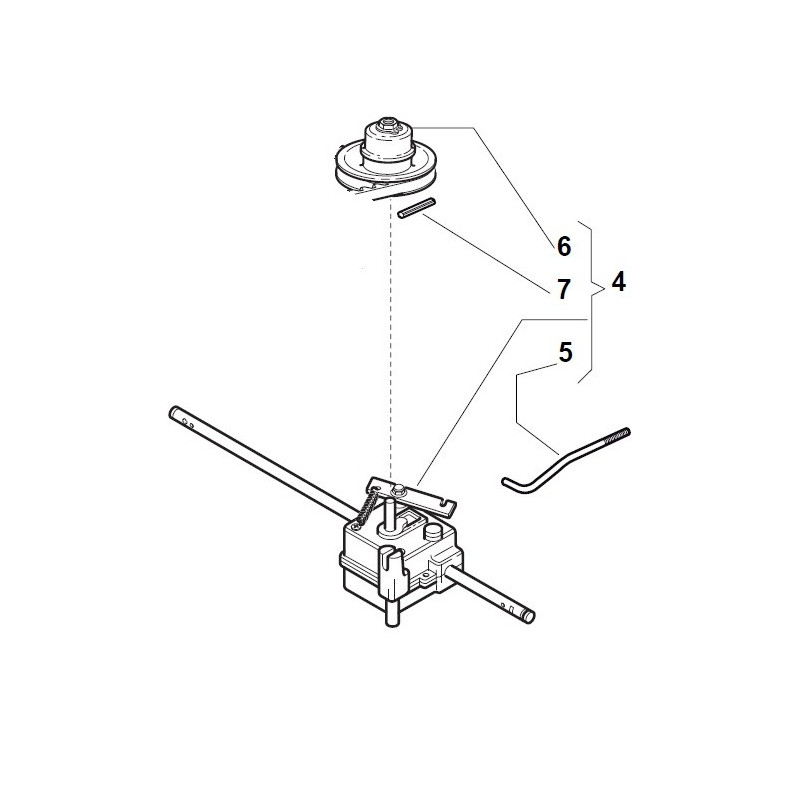 6
7
4
5