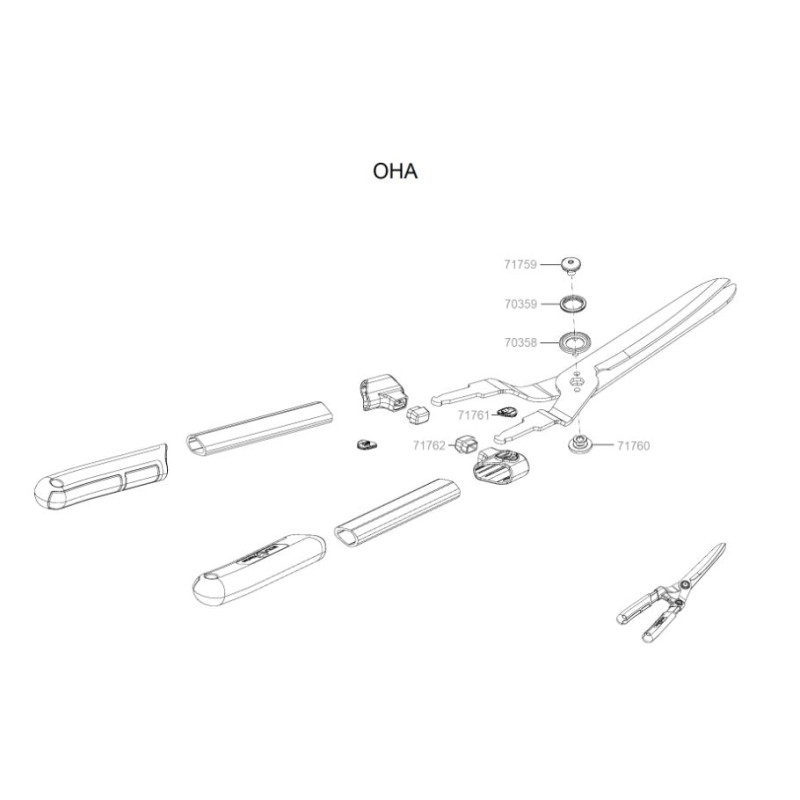 OHA

71759
70359
70358
71761
71762
71760