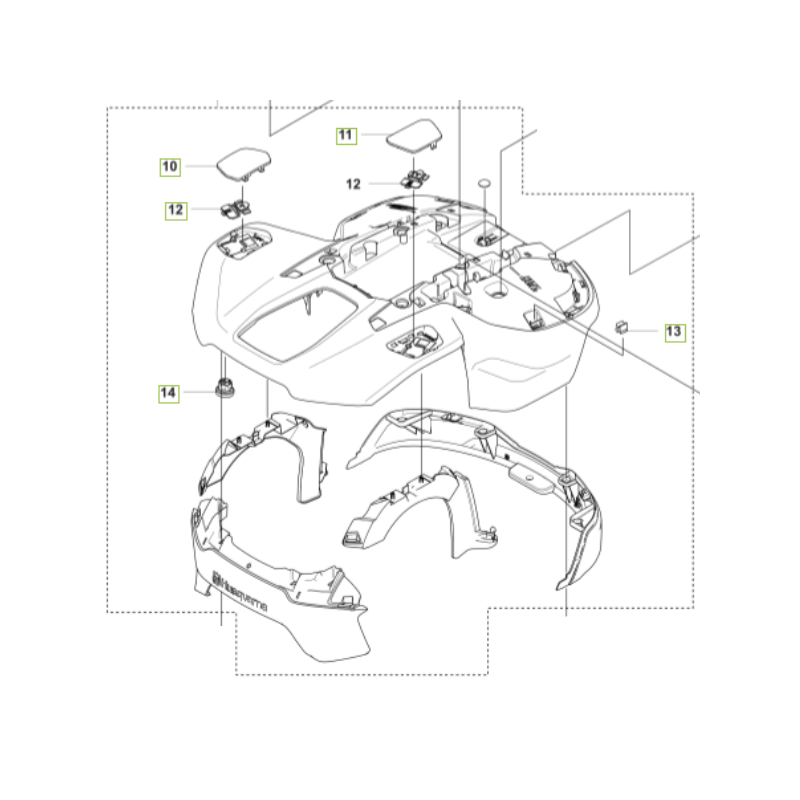 11

10

12

12

13

14

Husqvarna