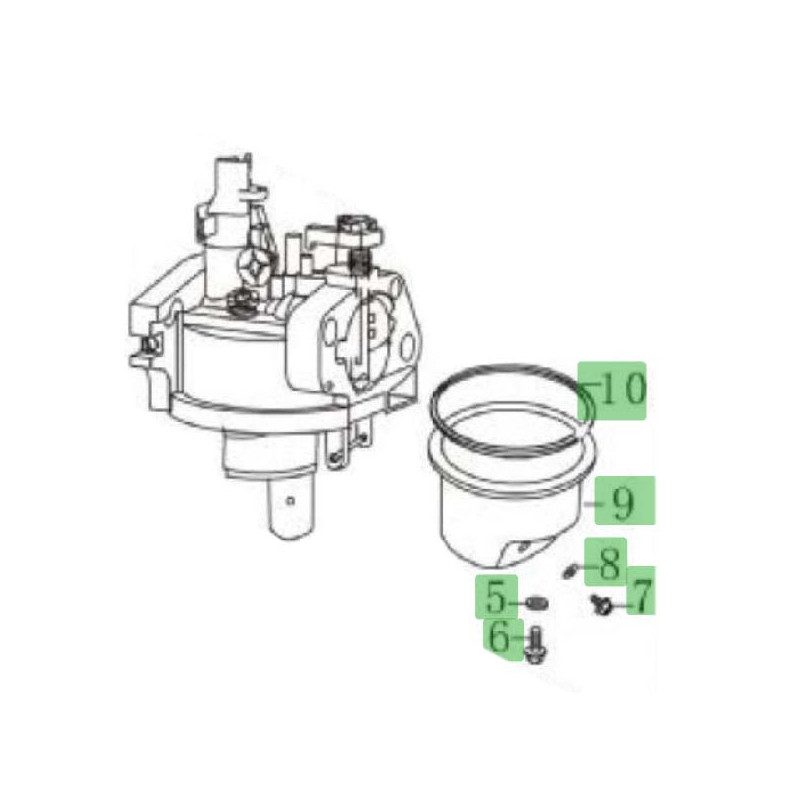 10
9
8
7
5
6