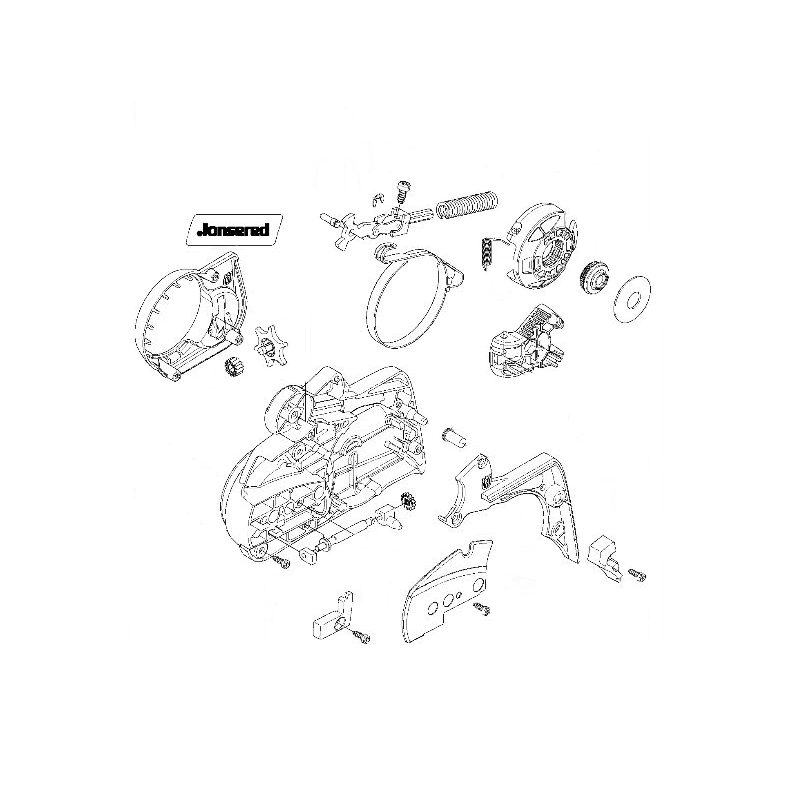 Jonsered